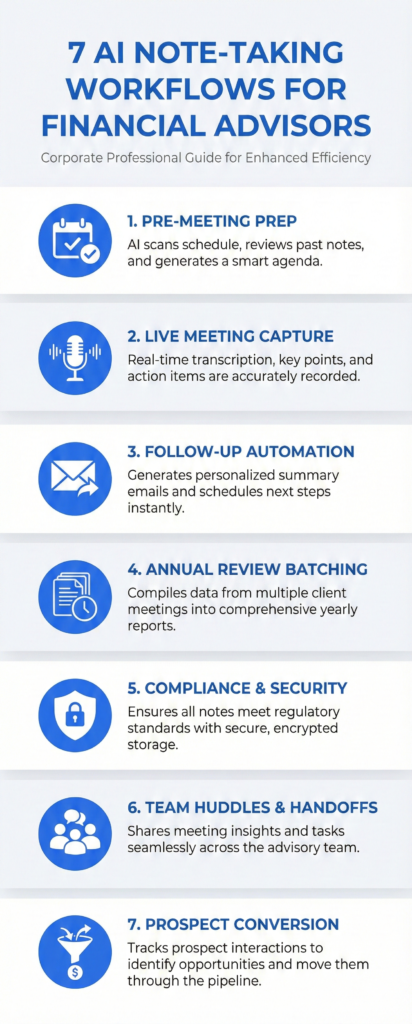 7 AI NOTE-TAKING WORKFLOWS FOR FINANCIAL ADVISORS

Corporate Professional Guide for Enhanced Efficiency

1. PRE-MEETING PREP
AI scans schedule, reviews past notes, and generates a smart agenda.

2. LIVE MEETING CAPTURE
Real-time transcription, key points, and action items are accurately recorded.

3. FOLLOW-UP AUTOMATION
Generates personalized summary emails and schedules next steps instantly.

4. ANNUAL REVIEW BATCHING
Compiles data from multiple client meetings into comprehensive yearly reports.

5. COMPLIANCE & SECURITY
Ensures all notes meet regulatory standards with secure, encrypted storage.

6. TEAM HUDDLES & HANDOFFS
Shares meeting insights and tasks seamlessly across the advisory team.

7. PROSPECT CONVERSION
Tracks prospect interactions to identify opportunities and move them through the pipeline.